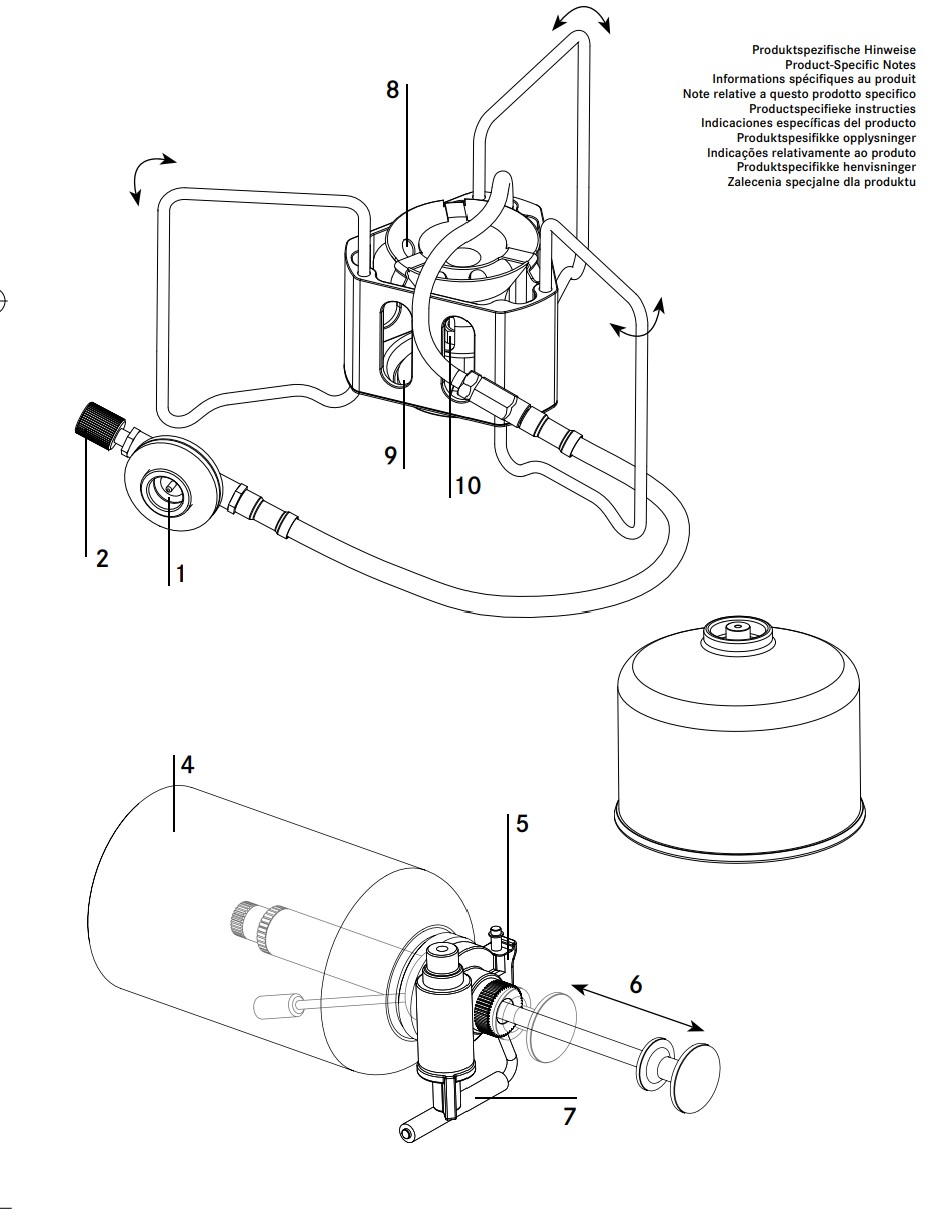 Produktspezifische Hinweise
Product-Specific Notes
Informations spécifiques au produit
Note relative a questo prodotto specifico
Productspecifieke instructies
Indicaciones específicas del producto
Produktspesifikke opplysninger
Indicações relativamente ao produto
Produktspecifikke henvisninger
Zalecenia specjalne dla produktu

8

9

10

2

1

4

5

6

7