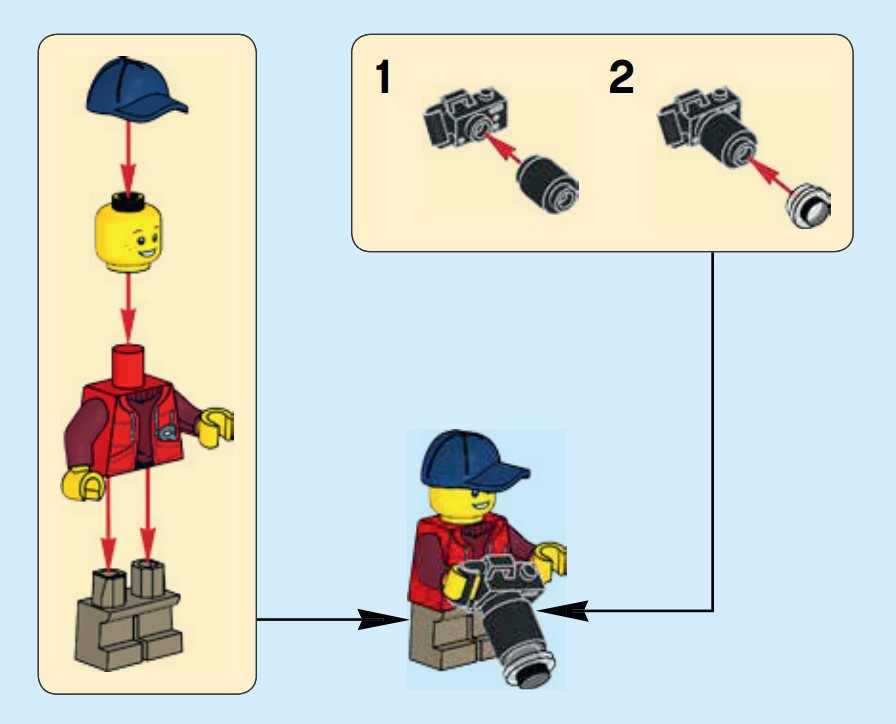 1

2