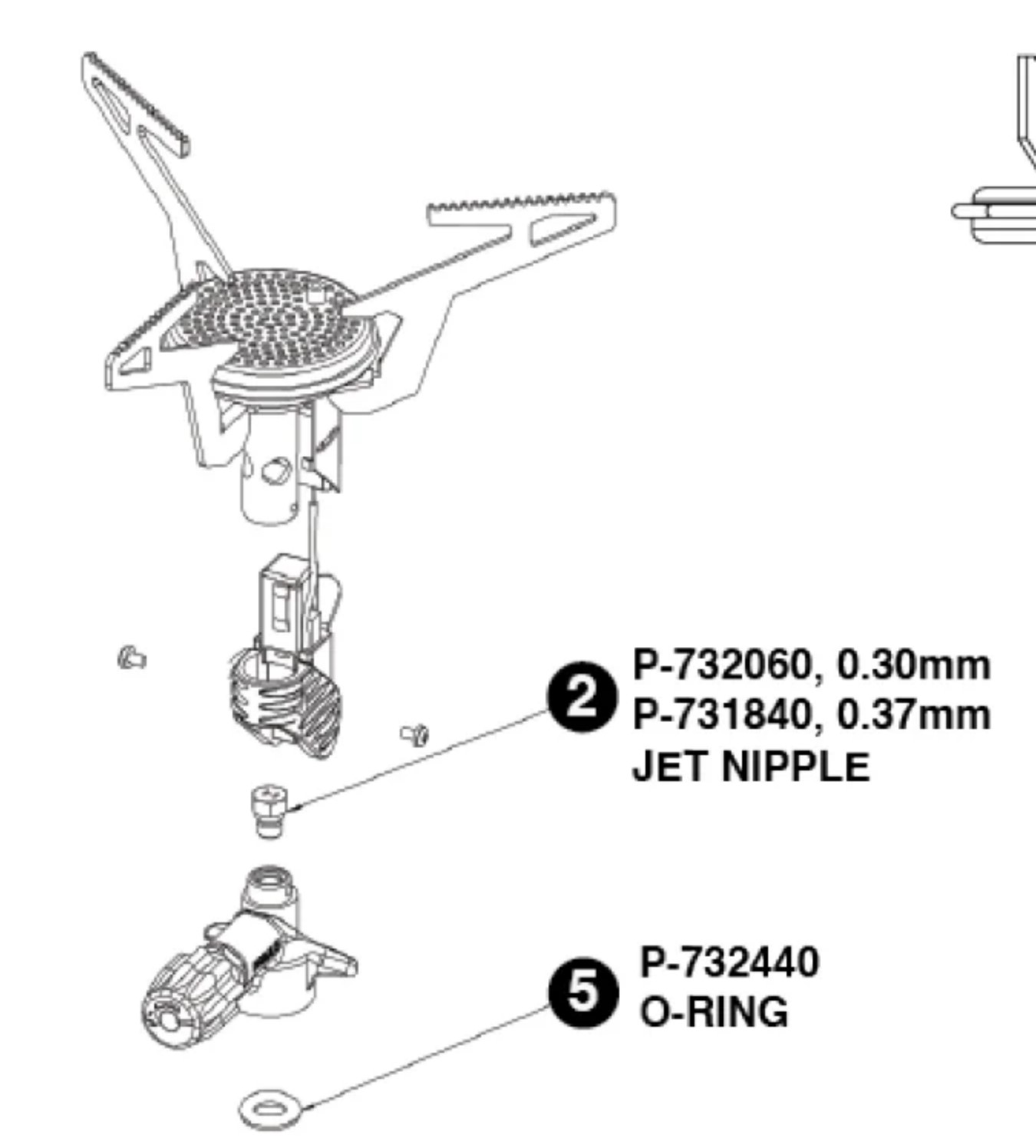 2 P-732060, 0.30mm
P-731840, 0.37mm
JET NIPPLE

5 P-732440
O-RING