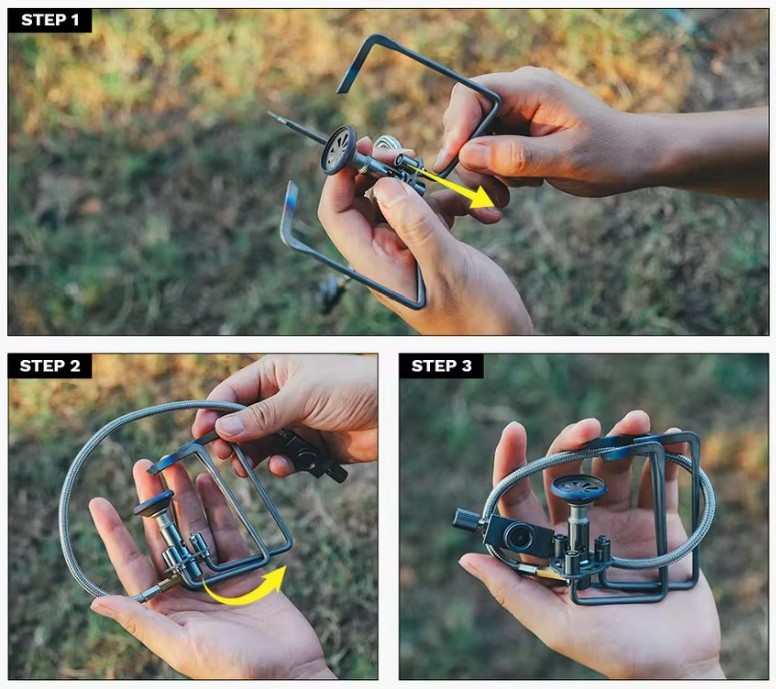 STEP 1

STEP 2

STEP 3